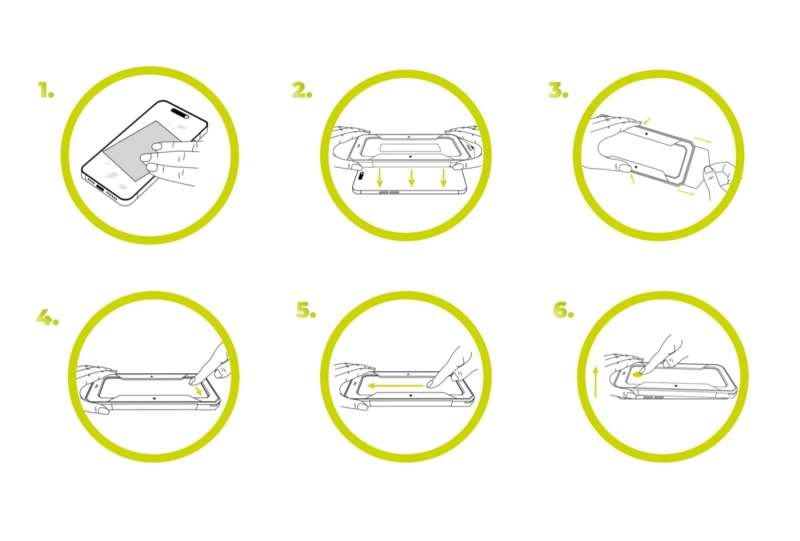 1.

2.

3.

4.

5.

6.